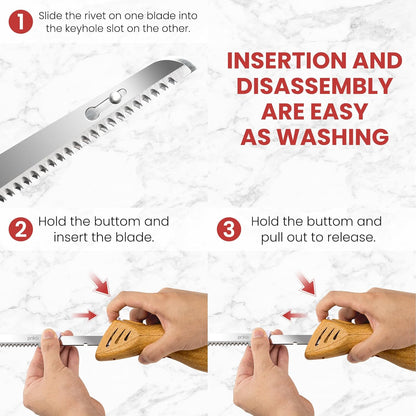 1 Slide the rivet on one blade into the keyhole slot on the other.

INSERTION AND DISASSEMBLY ARE EASY AS WASHING

2 Hold the buttom and insert the blade.

3 Hold the buttom and pull out to release.