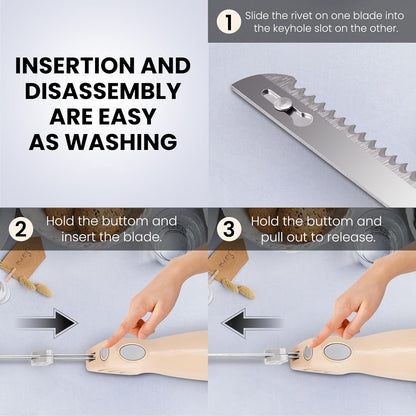 INSERTION AND DISASSEMBLY ARE EASY AS WASHING

1 Slide the rivet on one blade into the keyhole slot on the other.

2 Hold the buttom and insert the blade.

3 Hold the buttom and pull out to release.