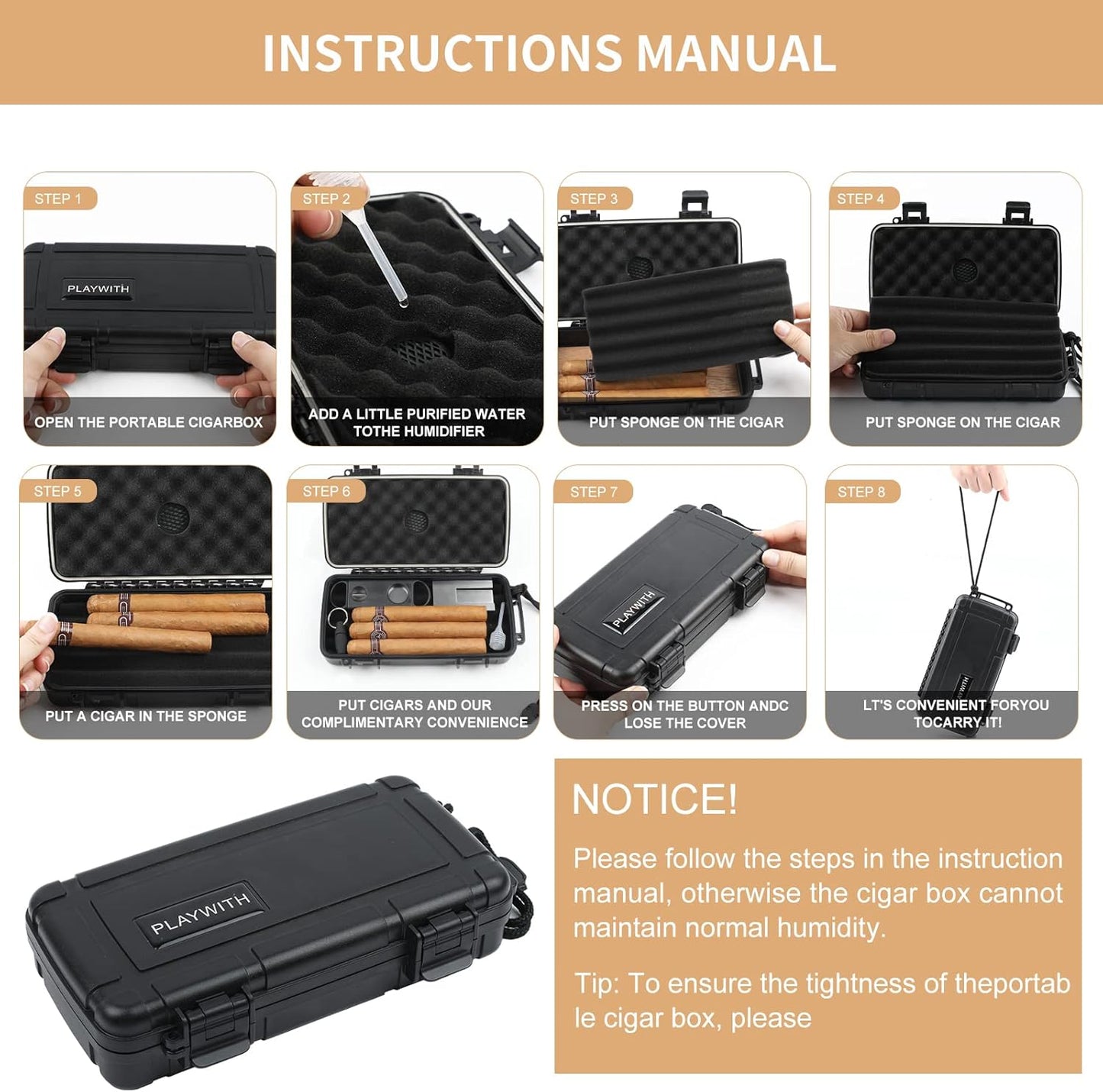 INSTRUCTIONS MANUAL

STEP 1
PLAYWITH
OPEN THE PORTABLE CIGARBOX

STEP 2
ADD A LITTLE PURIFIED WATER TOTHE HUMIDIFIER

STEP 3
PUT SPONGE ON THE CIGAR

STEP 4
PUT SPONGE ON THE CIGAR

STEP 5
PUT A CIGAR IN THE SPONGE

STEP 6
PUT CIGARS AND OUR COMPLIMENTARY CONVENIENCE

STEP 7
PLAYWITH
PRESS ON THE BUTTON ANDC LOSE THE COVER

STEP 8
PLAYWITH
LT'S CONVENIENT FORYOU TOCARRY IT!

PLAYWITH

NOTICE!

Please follow the steps in the instruction manual, otherwise the cigar box cannot maintain normal humidity.

Tip: To ensure the tightness of theportab le cigar box, please