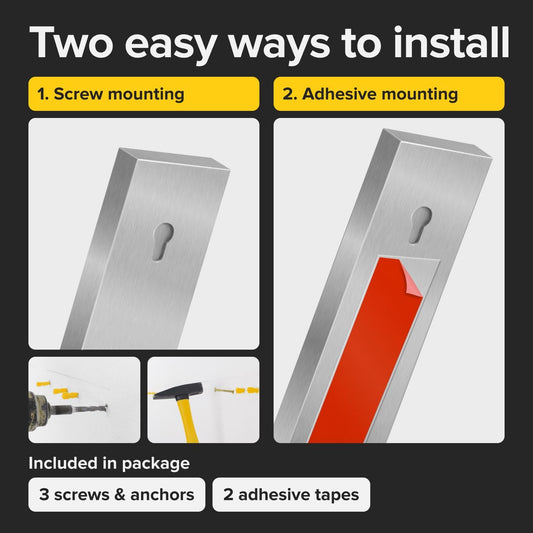 Two easy ways to install

1. Screw mounting

2. Adhesive mounting

Included in package

3 screws & anchors

2 adhesive tapes