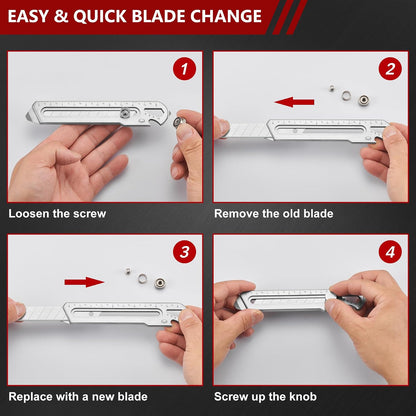 EASY & QUICK BLADE CHANGE

1

Loosen the screw

2

Remove the old blade

3

Replace with a new blade

4

Screw up the knob