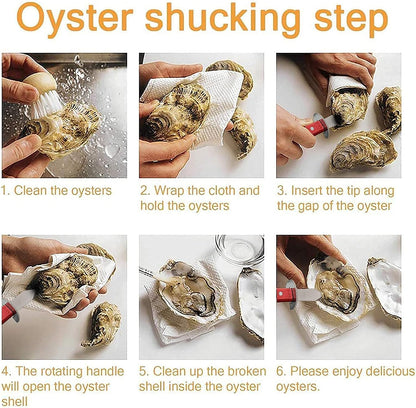 Oyster shucking step

1. Clean the oysters

2. Wrap the cloth and hold the oysters

3. Insert the tip along the gap of the oyster

4. The rotating handle will open the oyster shell

5. Clean up the broken shell inside the oyster

6. Please enjoy delicious oysters.