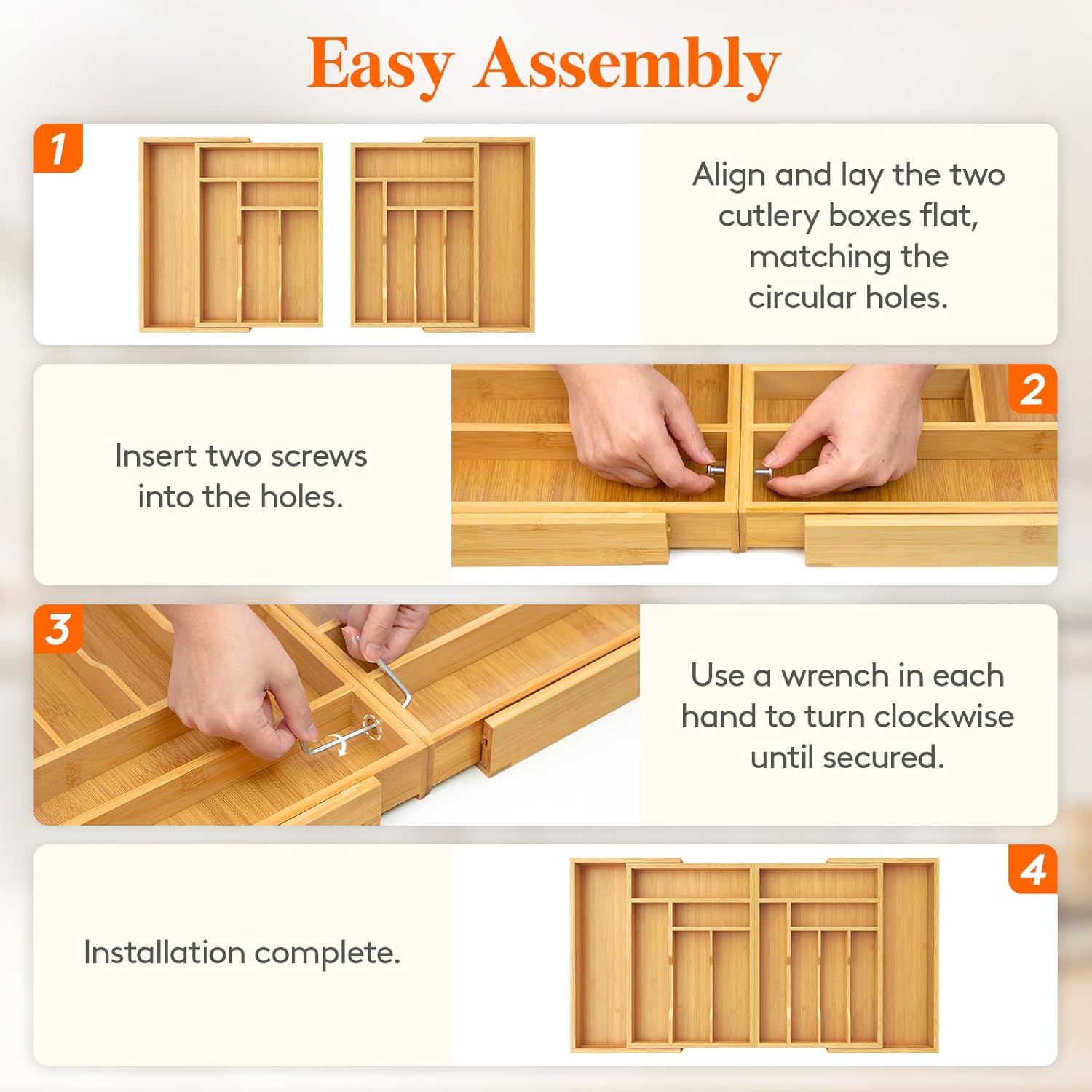 Easy Assembly

1

Align and lay the two cutlery boxes flat, matching the circular holes.

Insert two screws into the holes.

2

3

Use a wrench in each hand to turn clockwise until secured.

Installation complete.

4