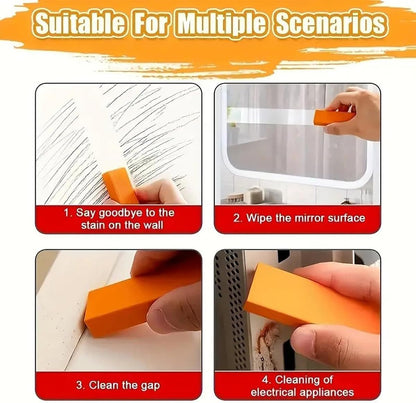 Suitable For Multiple Scenarios

1. Say goodbye to the stain on the wall

2. Wipe the mirror surface

3. Clean the gap

4. Cleaning of electrical appliances