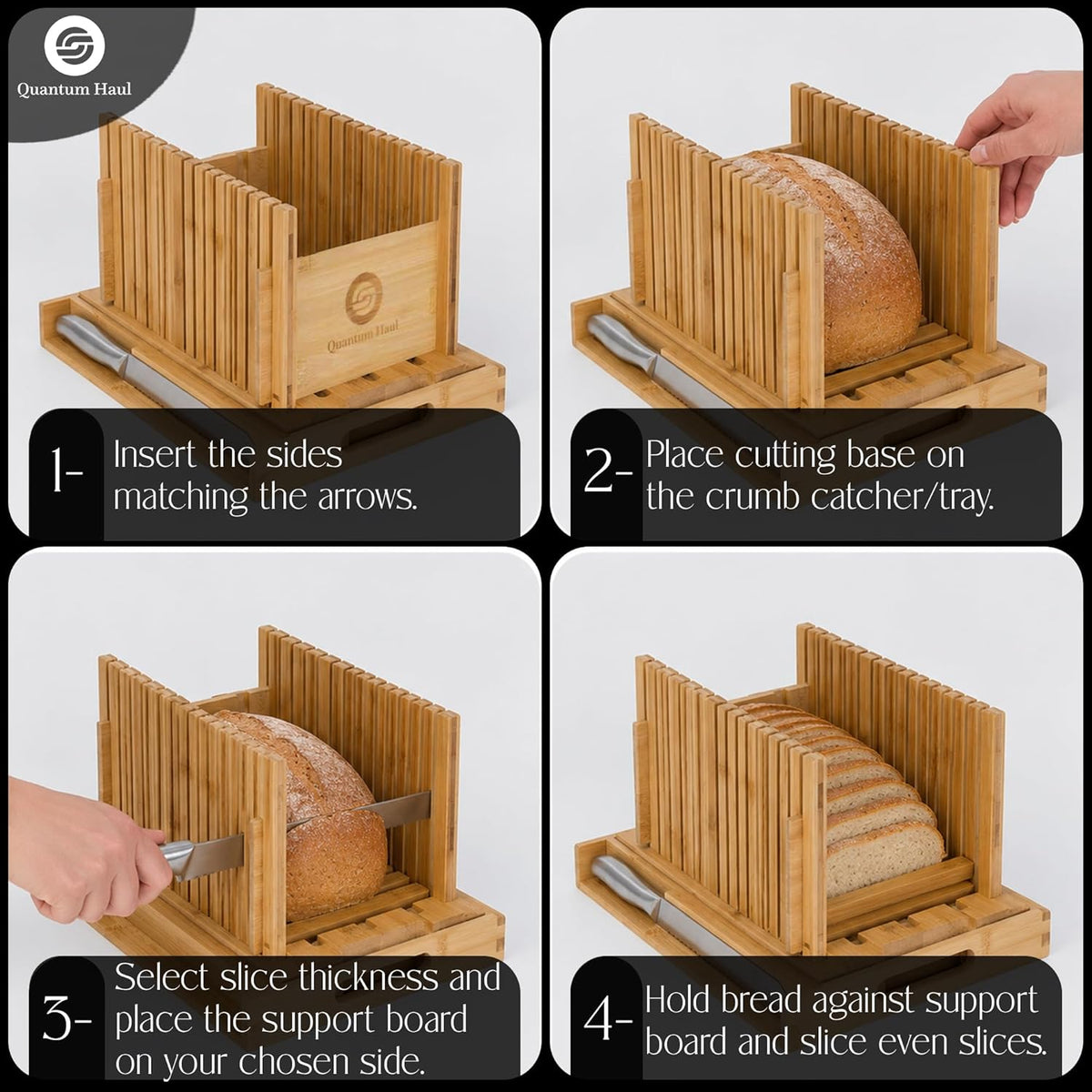 Quantum Haul

Quantum Haul

1- Insert the sides matching the arrows.

2- Place cutting base on the crumb catcher/tray.

3- Select slice thickness and place the support board on your chosen side.

4- Hold bread against support board and slice even slices.