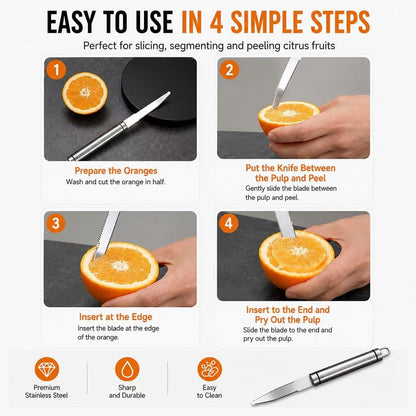 EASY TO USE IN 4 SIMPLE STEPS

Perfect for slicing, segmenting and peeling citrus fruits

1

Prepare the Oranges

Wash and cut the orange in half.

2

Put the Knife Between the Pulp and Peel

Gently slide the blade between the pulp and peel.

3

Insert at the Edge

Insert the blade at the edge of the orange.

4

Insert to the End and Pry Out the Pulp

Slide the blade to the end and pry out the pulp.

Premium Stainless Steel

Sharp and Durable

Easy to Clean