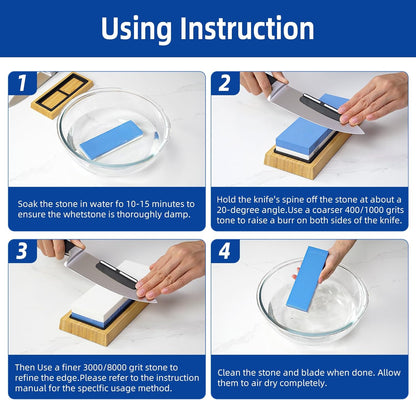 Using Instruction

1

Soak the stone in water fo 10-15 minutes to ensure the whetstone is thoroughly damp.

2

Hold the knife's spine off the stone at about a 20-degree angle.Use a coarser 400/1000 grits tone to raise a burr on both sides of the knife.

3

Then Use a finer 3000/8000 grit stone to refine the edge.Please refer to the instruction manual for the specific usage method.

4

Clean the stone and blade when done. Allow them to air dry completely.