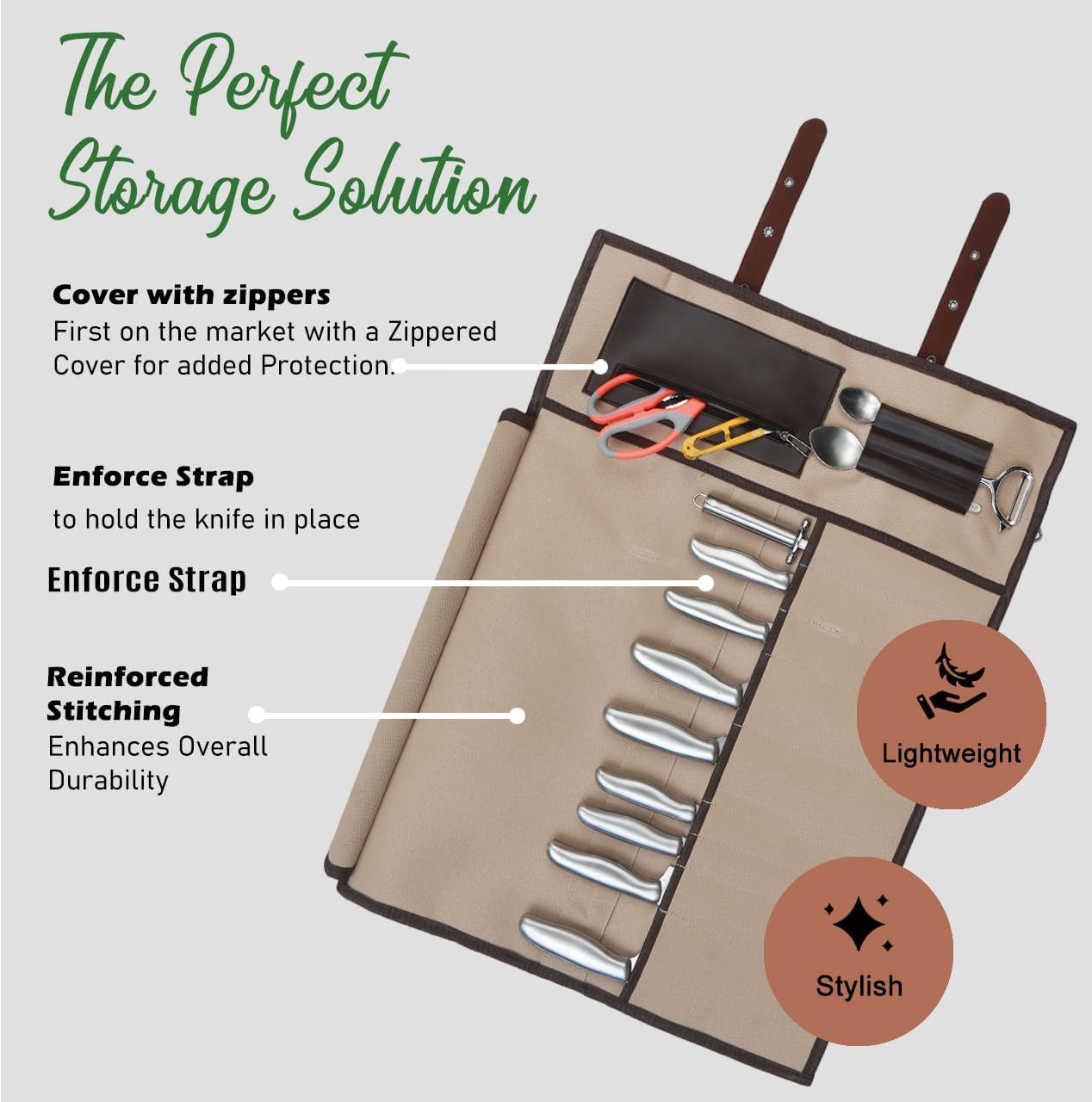 The Perfect Storage Solution

Cover with zippers
First on the market with a Zippered Cover for added Protection.

Enforce Strap
to hold the knife in place

Enforce Strap

Reinforced Stitching
Enhances Overall Durability

Lightweight

Stylish