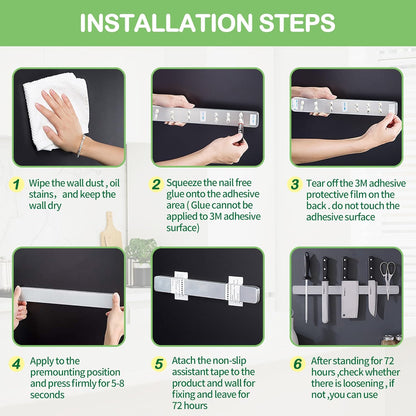 INSTALLATION STEPS

1 Wipe the wall dust , oil stains， and keep the wall dry

2 Squeeze the nail free glue onto the adhesive area ( Glue cannot be applied to 3M adhesive surface)

3 Tear off the 3M adhesive protective film on the back . do not touch the adhesive surface

4 Apply to the premounting position and press firmly for 5-8 seconds

5 Atach the non-slip assistant tape to the product and wall for fixing and leave for 72 hours

6 After standing for 72 hours ,check whether there is loosening , if not ,you can use