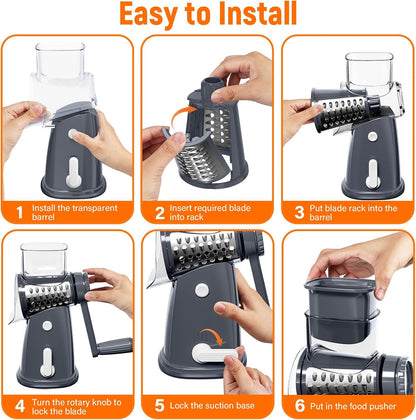 Easy to Install

1 Install the transparent barrel

2 Insert required blade into rack

3 Put blade rack into the barrel

4 Turn the rotary knob to lock the blade

5 Lock the suction base

6 Put in the food pusher