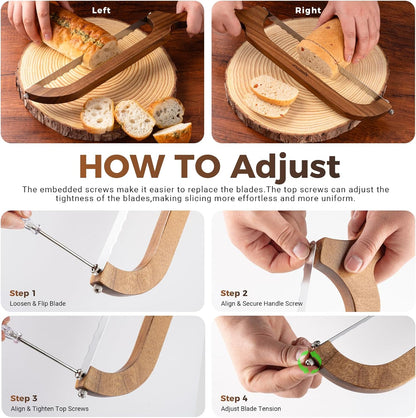 Left

Right

HOW TO Adjust

The embedded screws make it easier to replace the blades.The top screws can adjust the tightness of the blades,making slicing more effortless and more uniform.

Step 1
Loosen & Flip Blade

Step 2
Align & Secure Handle Screw

Step 3
Align & Tighten Top Screws

Step 4
Adjust Blade Tension