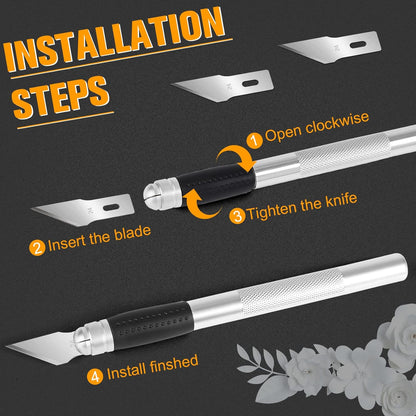 INSTALLATION STEPS

1 Open clockwise

3 Tighten the knife

2 Insert the blade

4 Install finshed