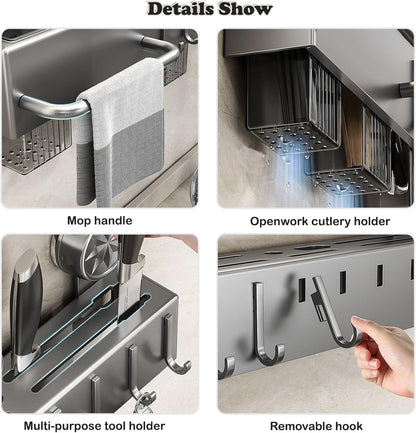 Details Show

Mop handle

Openwork cutlery holder

Multi-purpose tool holder

Removable hook