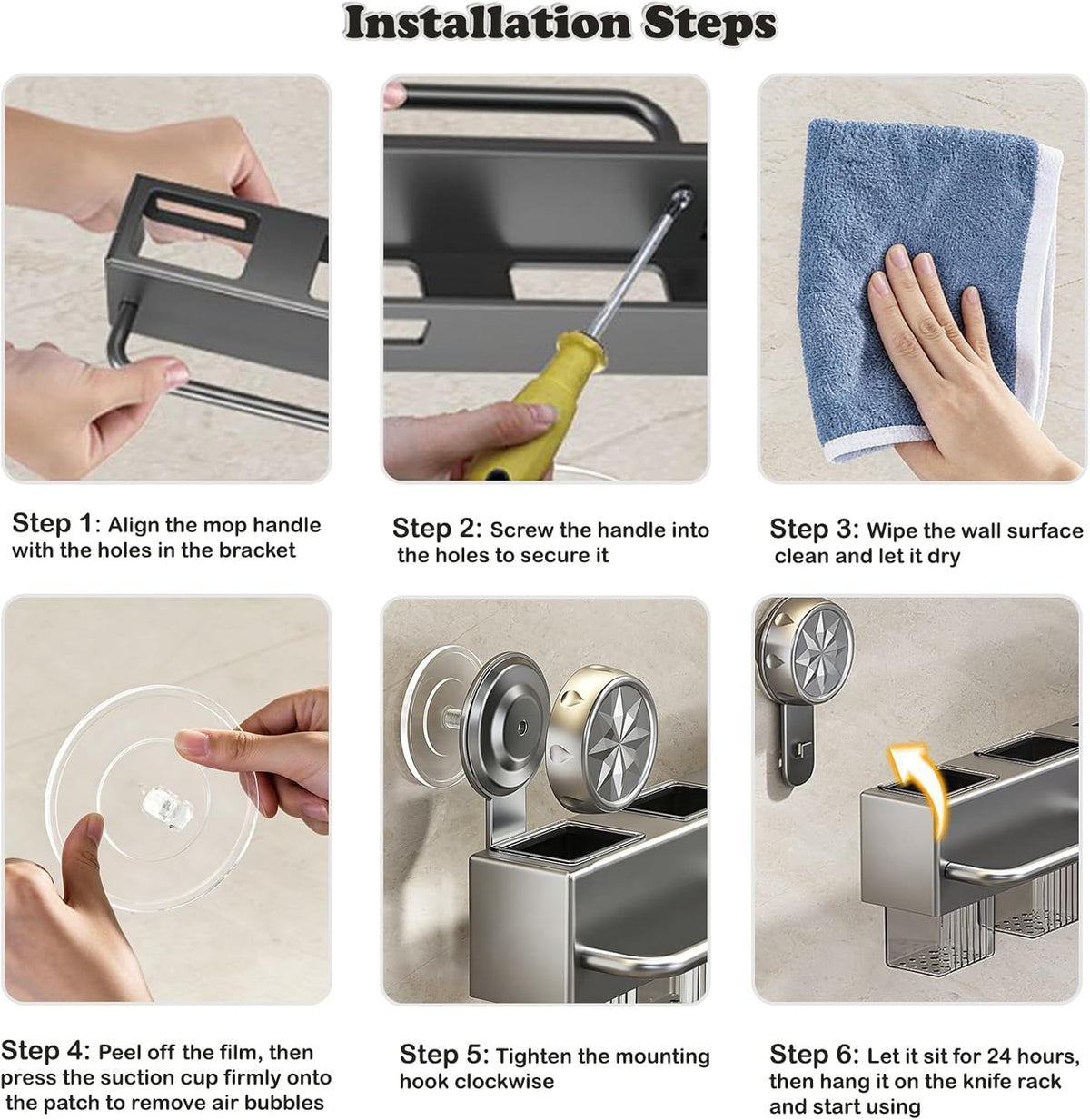 Installation Steps

Step 1: Align the mop handle with the holes in the bracket

Step 2: Screw the handle into the holes to secure it

Step 3: Wipe the wall surface clean and let it dry

Step 4: Peel off the film, then press the suction cup firmly onto the patch to remove air bubbles

Step 5: Tighten the mounting hook clockwise

Step 6: Let it sit for 24 hours, then hang it on the knife rack and start using