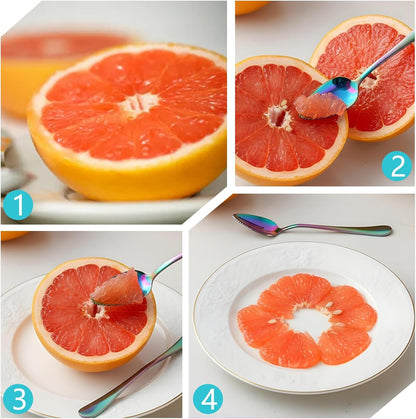 1

2

3

4