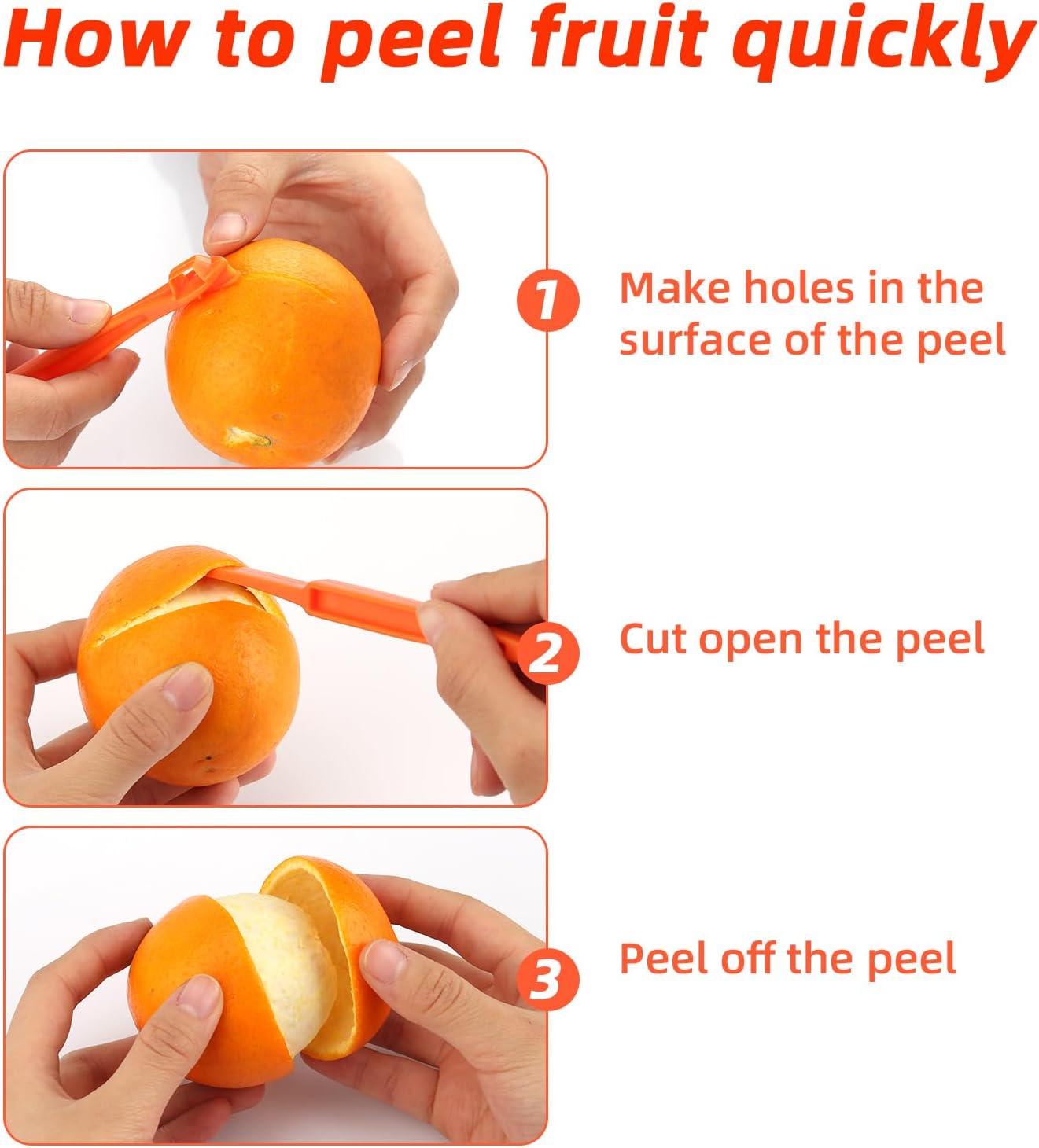 How to peel fruit quickly

1 Make holes in the surface of the peel

2 Cut open the peel

3 Peel off the peel