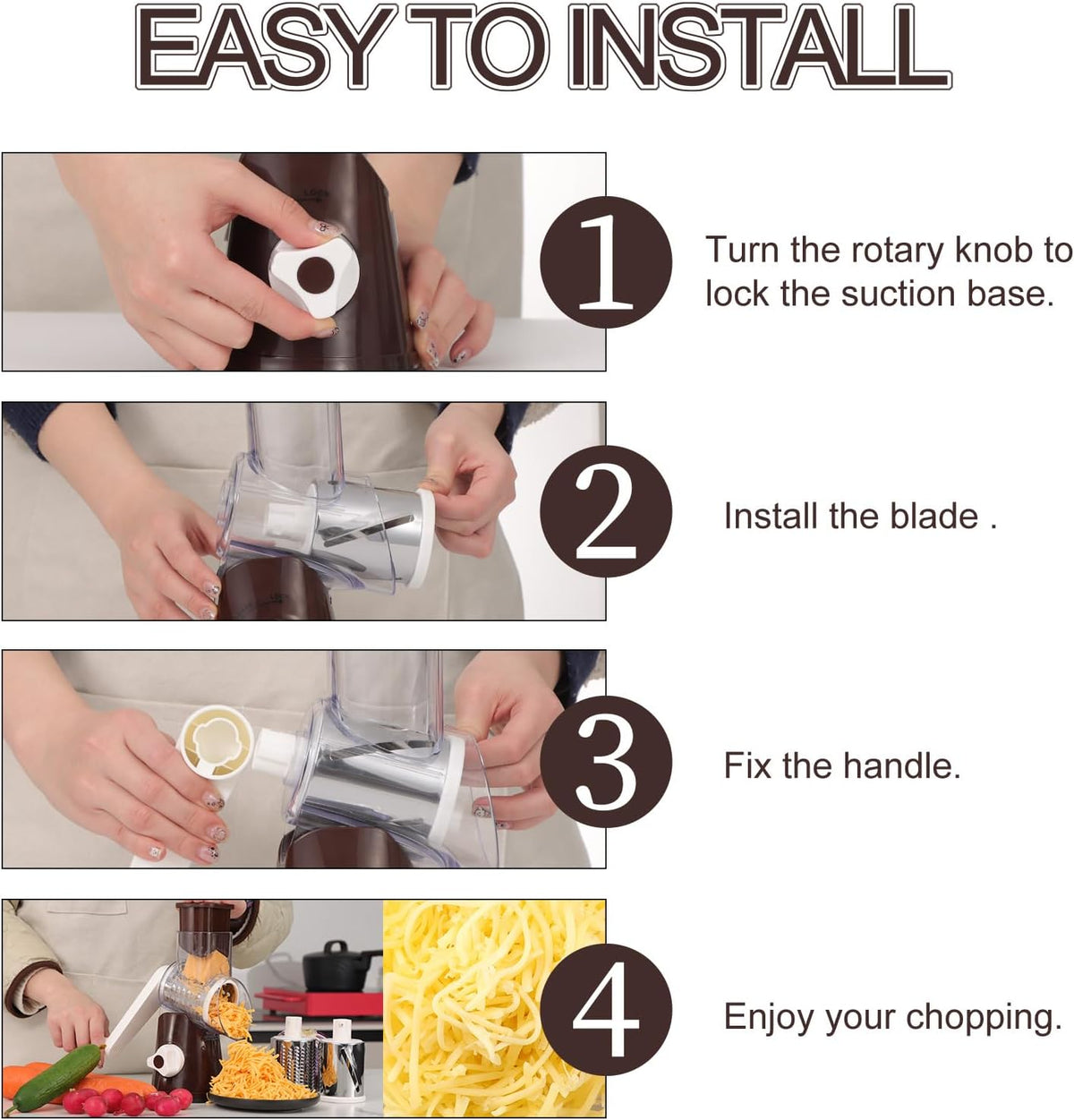 EASY TO INSTALL

1

Turn the rotary knob to lock the suction base.

2

Install the blade .

3

Fix the handle.

4

Enjoy your chopping.