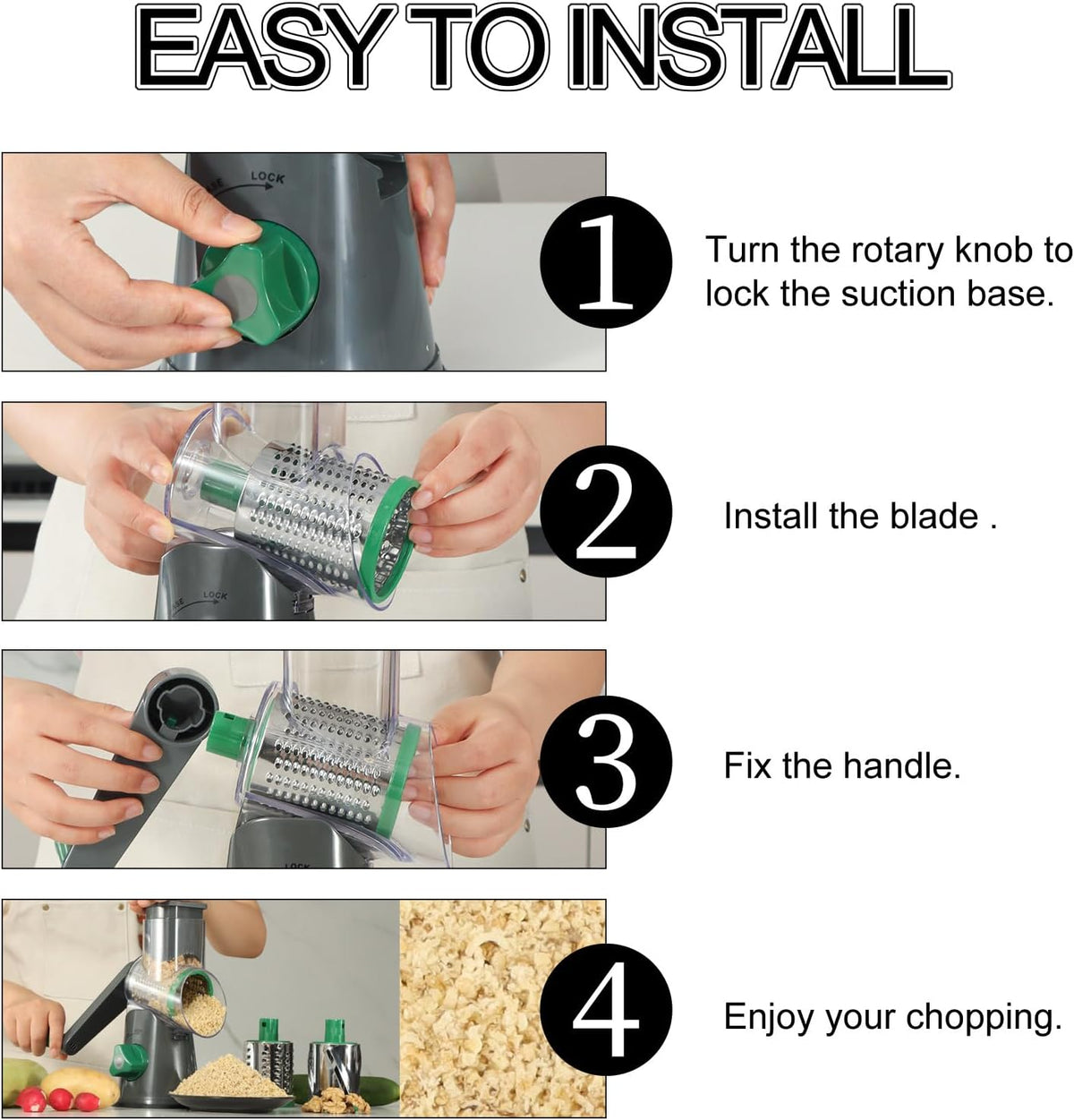 EASY TO INSTALL

LOCK

1

Turn the rotary knob to lock the suction base.

LOCK

2

Install the blade .

3

Fix the handle.

4

Enjoy your chopping.