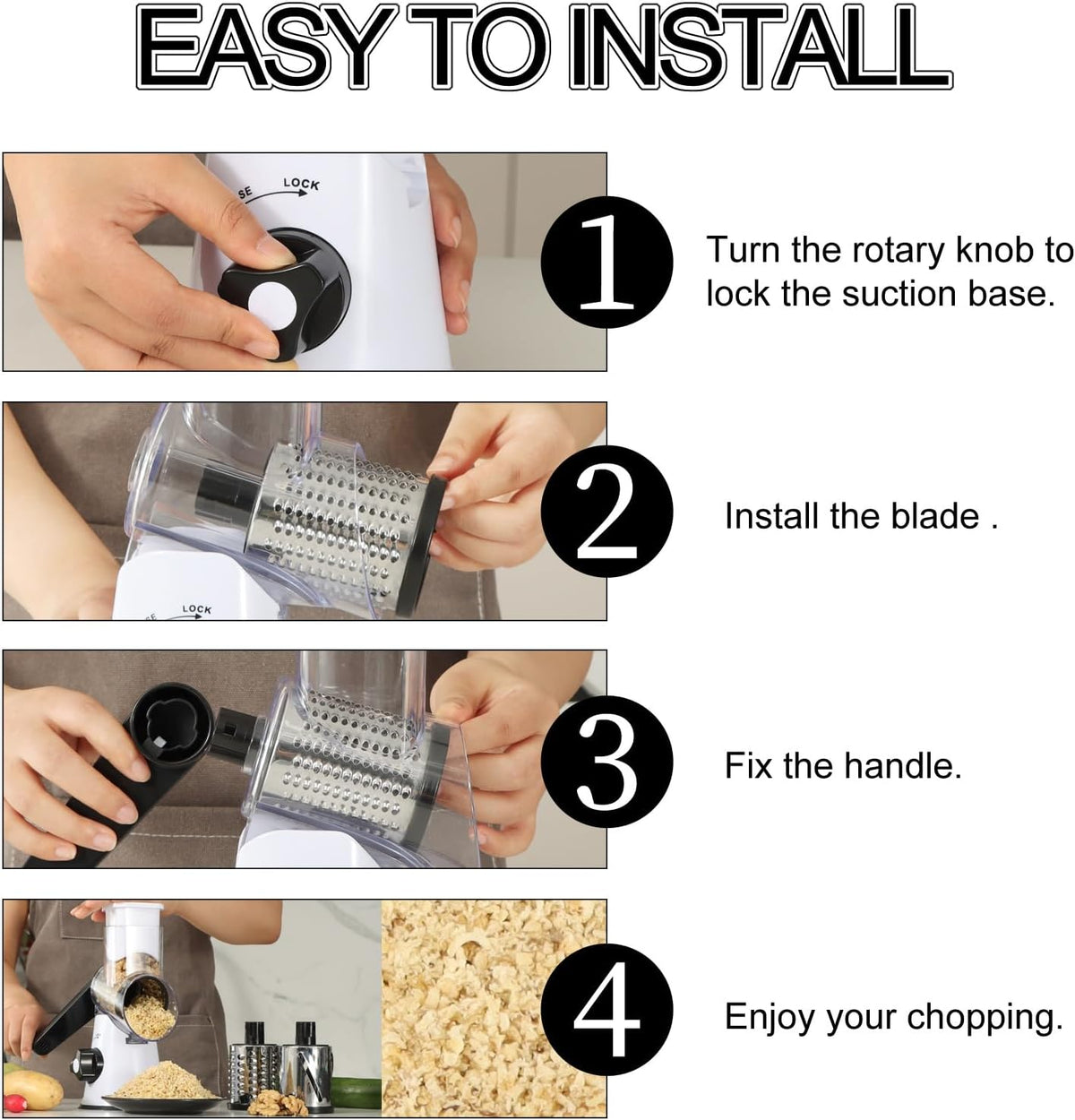 EASY TO INSTALL

SE LOCK

1

Turn the rotary knob to lock the suction base.

LOCK

2

Install the blade .

3

Fix the handle.

4

Enjoy your chopping.