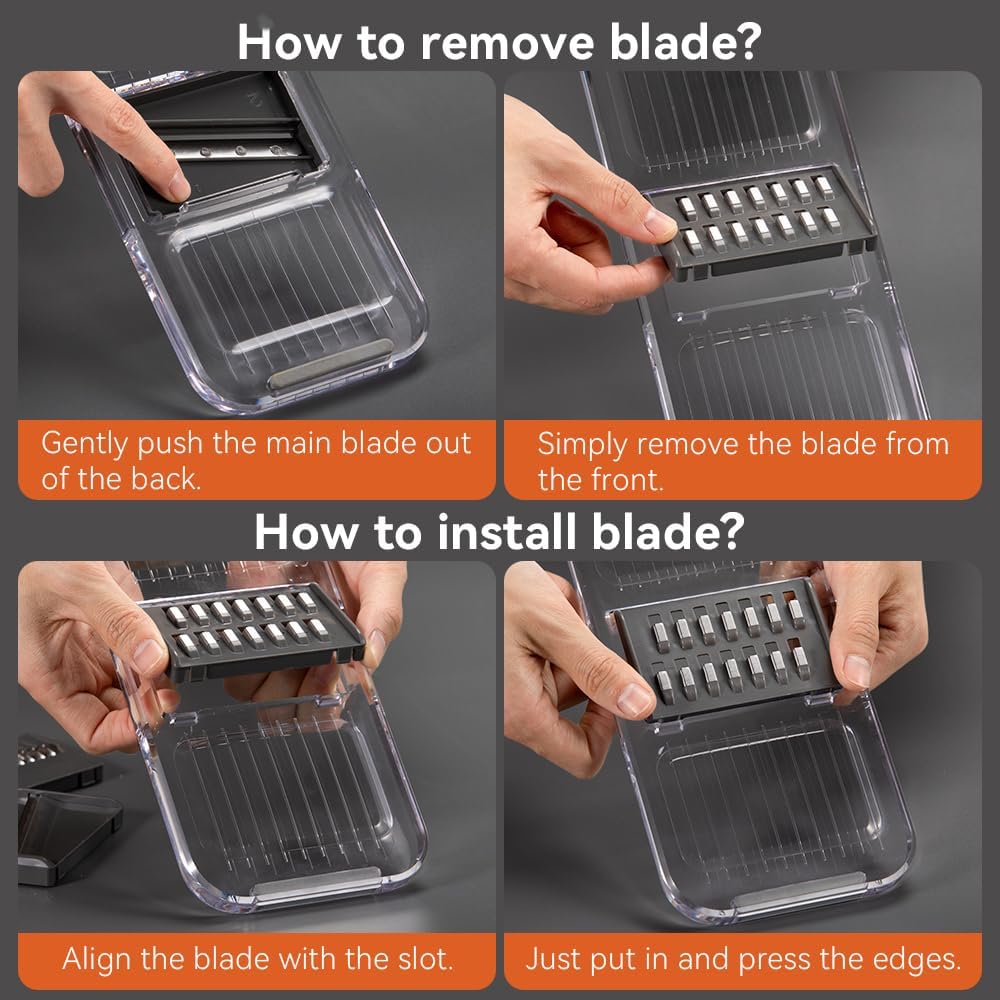 How to remove blade?

Gently push the main blade out of the back.

Simply remove the blade from the front.

How to install blade?

Align the blade with the slot.

Just put in and press the edges.