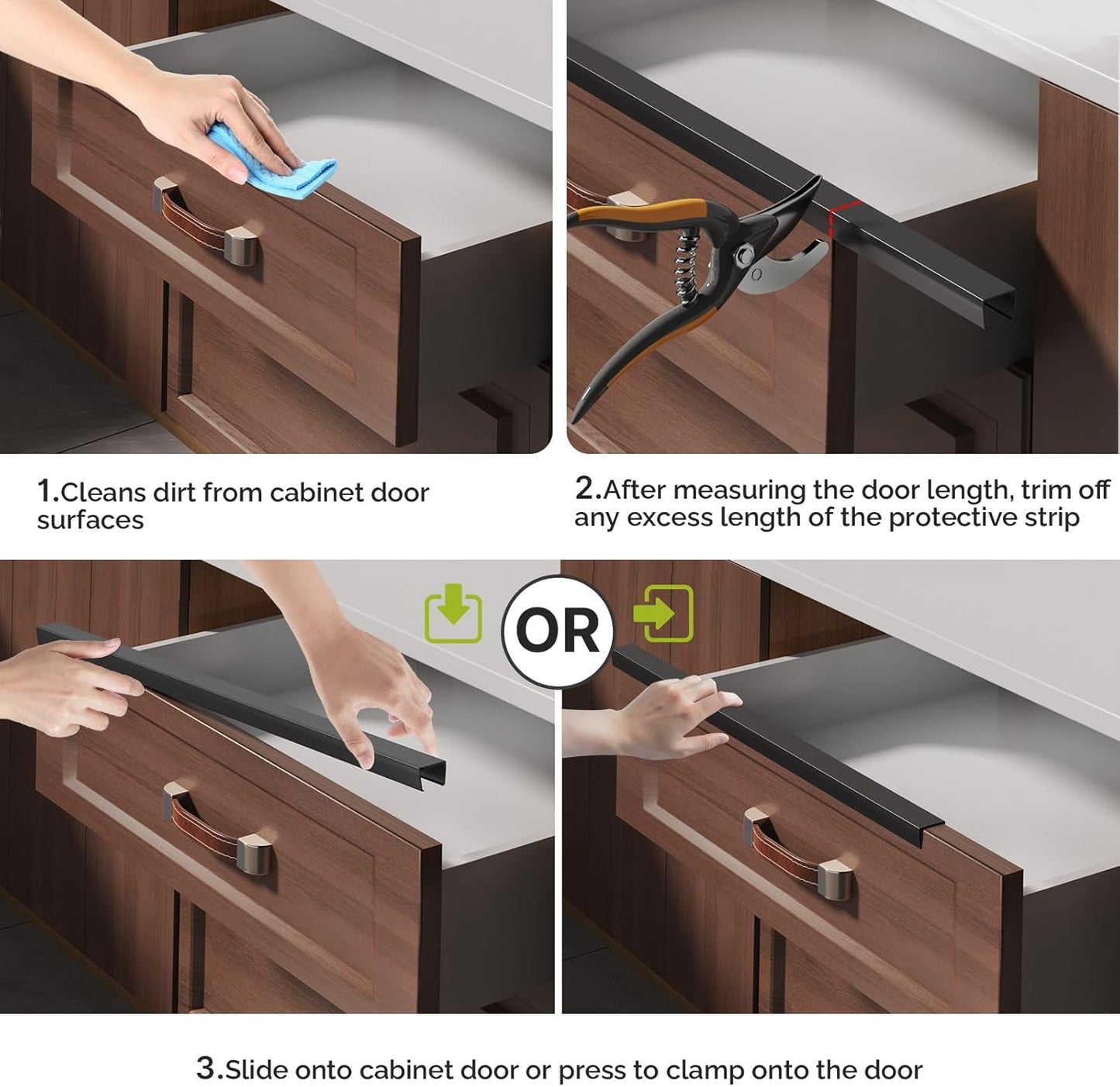 1.Cleans dirt from cabinet door surfaces

2.After measuring the door length, trim off any excess length of the protective strip

OR

3.Slide onto cabinet door or press to clamp onto the door