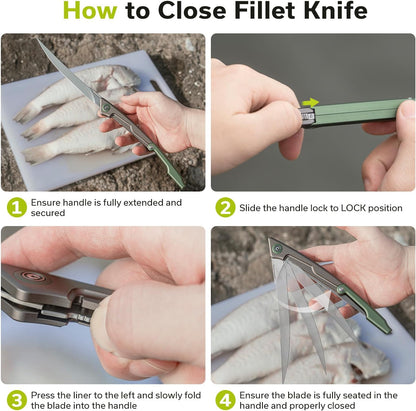 How to Close Fillet Knife

1 Ensure handle is fully extended and secured

2 Slide the handle lock to LOCK position

3 Press the liner to the left and slowly fold the blade into the handle

4 Ensure the blade is fully seated in the handle and properly closed