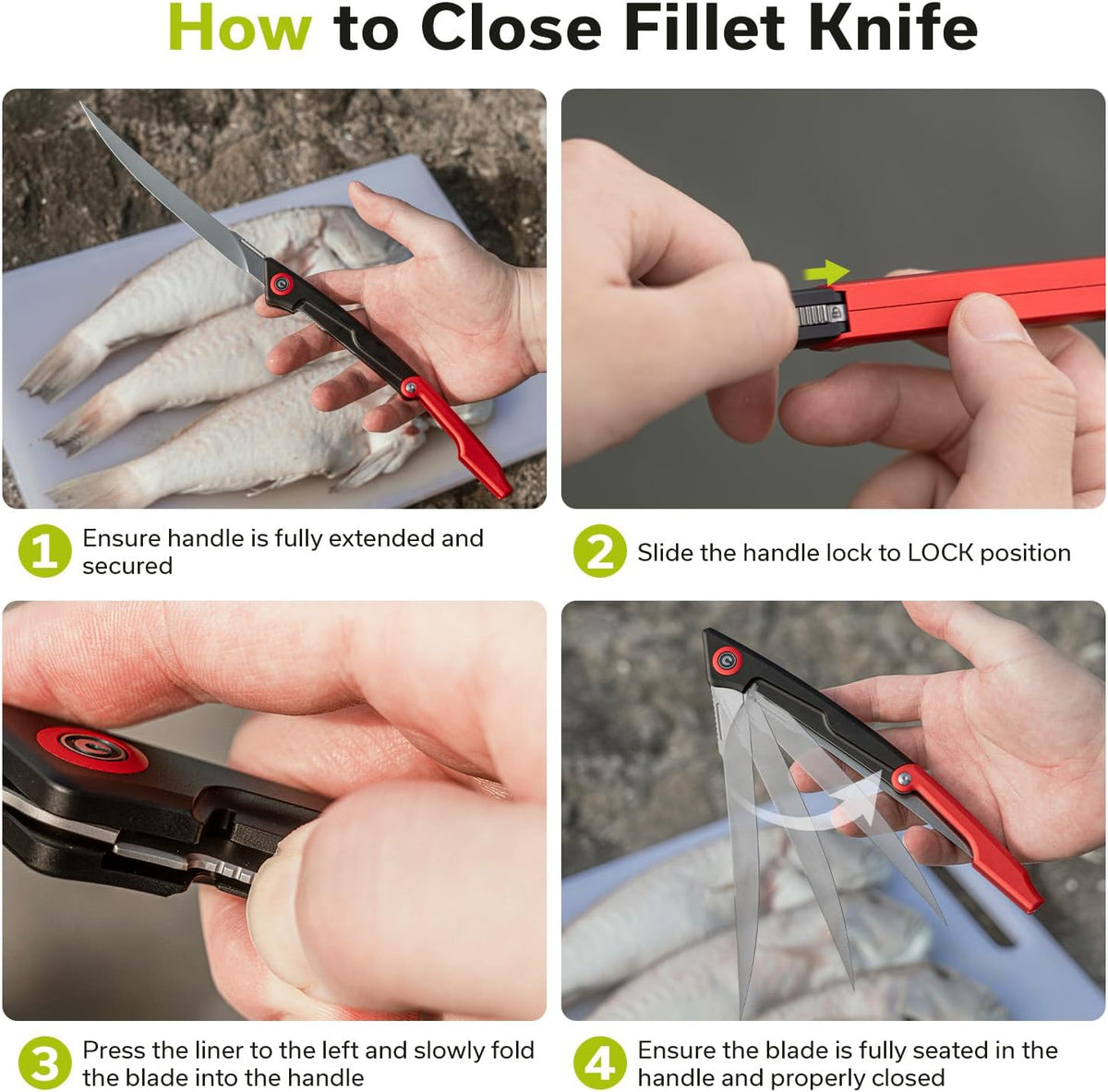 How to Close Fillet Knife

1 Ensure handle is fully extended and secured

2 Slide the handle lock to LOCK position

3 Press the liner to the left and slowly fold the blade into the handle

4 Ensure the blade is fully seated in the handle and properly closed