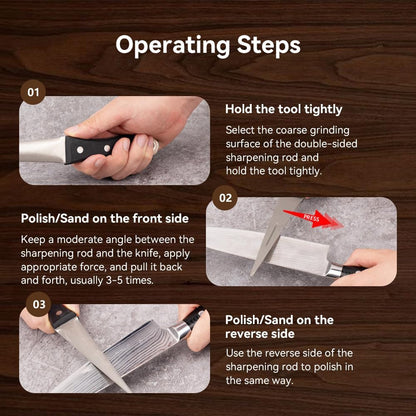 Operating Steps

01

Hold the tool tightly

Select the coarse grinding surface of the double-sided sharpening rod and hold the tool tightly.

02

PRESS

Polish/Sand on the front side

Keep a moderate angle between the sharpening rod and the knife, apply appropriate force, and pull it back and forth, usually 3-5 times.

03

Polish/Sand on the reverse side

Use the reverse side of the sharpening rod to polish in the same way.