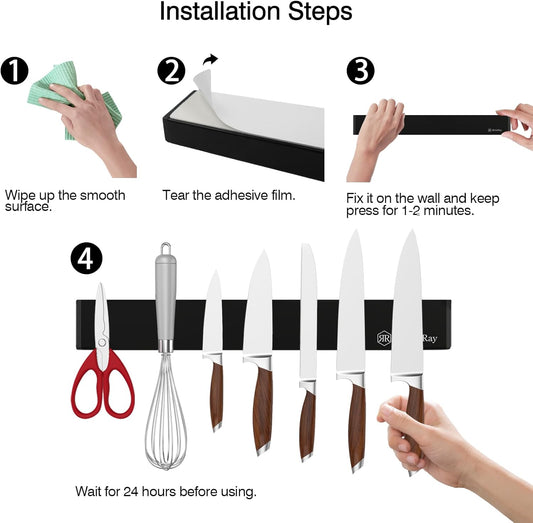 Installation Steps

1

Wipe up the smooth surface.

2

Tear the adhesive film.

3

Fix it on the wall and keep press for 1-2 minutes.

4

RR Ray

Wait for 24 hours before using.