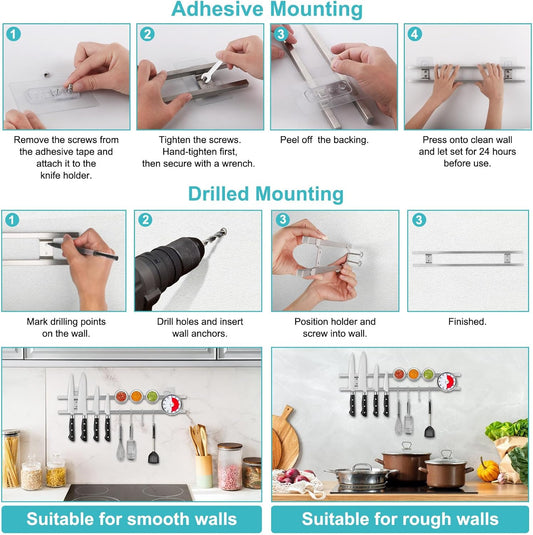 Adhesive Mounting

1

Remove the screws from the adhesive tape and attach it to the knife holder.

2

Tighten the screws. Hand-tighten first, then secure with a wrench.

3

Peel off the backing.

4

Press onto clean wall and let set for 24 hours before use.

Drilled Mounting

1

Mark drilling points on the wall.

2

Drill holes and insert wall anchors.

3

Position holder and screw into wall.

3

Finished.

Suitable for smooth walls

Suitable for rough walls