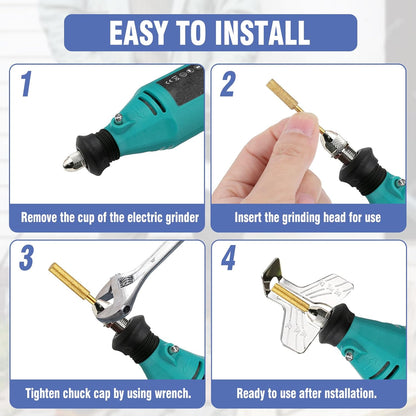 EASY TO INSTALL

1

Remove the cup of the electric grinder

2

Insert the grinding head for use

3

Tighten chuck cap by using wrench.

4

Ready to use after nstallation.