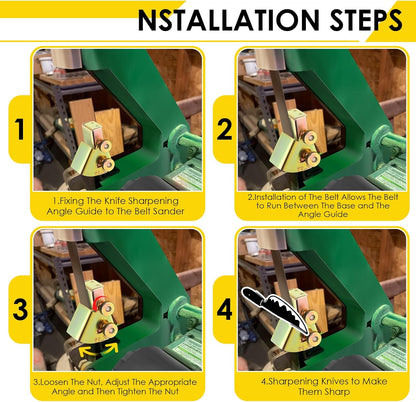 NSTALLATION STEPS

1

1.Fixing The Knife Sharpening Angle Guide to The Belt Sander

2

2.Installation of The Belt Allows The Belt to Run Between The Base and The Angle Guide

3

3.Loosen The Nut, Adjust The Appropriate Angle and Then Tighten The Nut

4

4.Sharpening Knives to Make Them Sharp