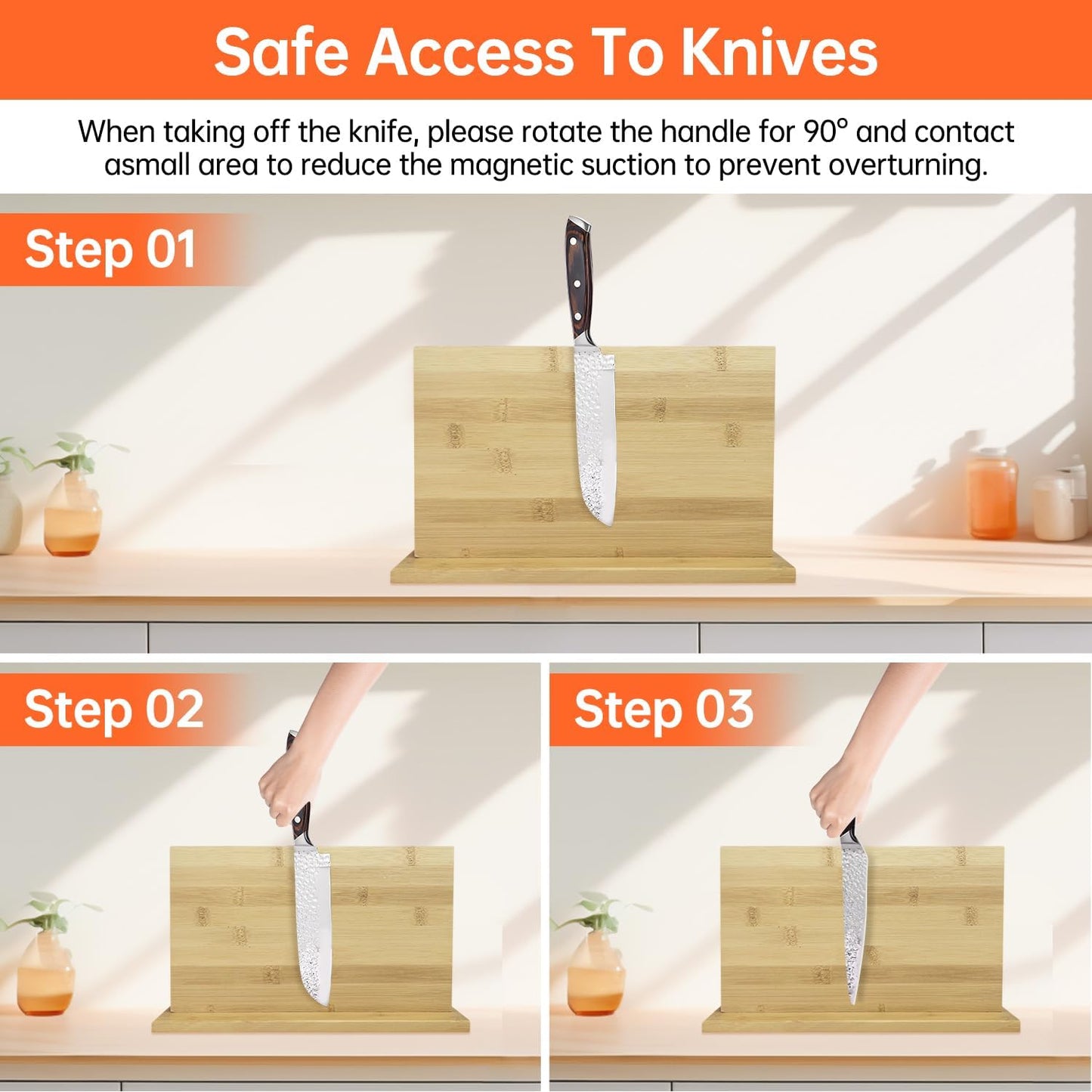 Safe Access To Knives

When taking off the knife, please rotate the handle for 90° and contact asmall area to reduce the magnetic suction to prevent overturning.

Step 01

Step 02

Step 03