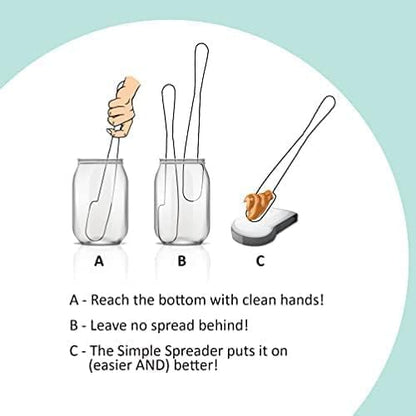 A

B

C

A - Reach the bottom with clean hands!

B - Leave no spread behind!

C - The Simple Spreader puts it on (easier AND) better!