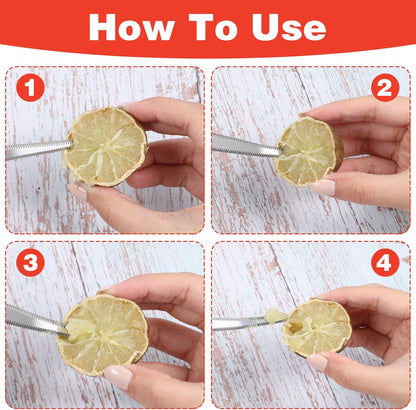 How To Use

1

2

3

4