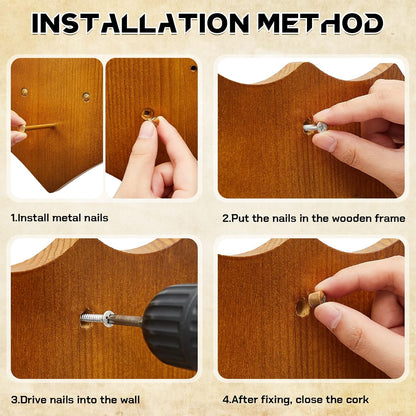 INSTALLATION METHOD

1.Install metal nails

2.Put the nails in the wooden frame

3.Drive nails into the wall

4.After fixing, close the cork