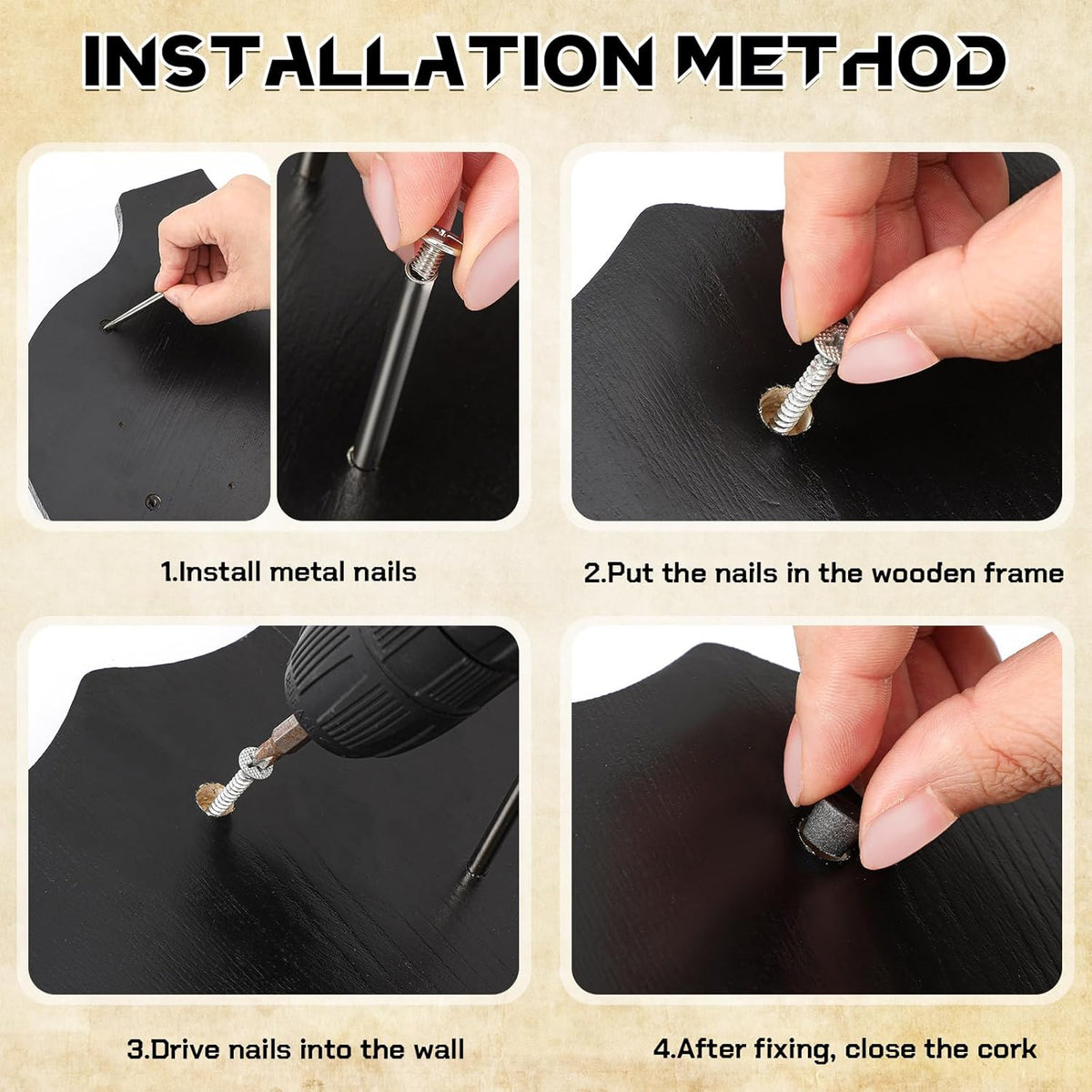 INSTALLATION METHOD

1.Install metal nails

2.Put the nails in the wooden frame

3.Drive nails into the wall

4.After fixing, close the cork