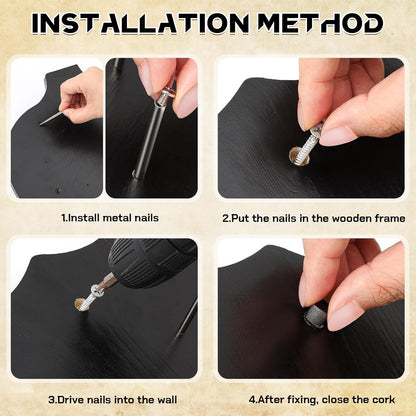 INSTALLATION METHOD

1.Install metal nails

2.Put the nails in the wooden frame

3.Drive nails into the wall

4.After fixing, close the cork