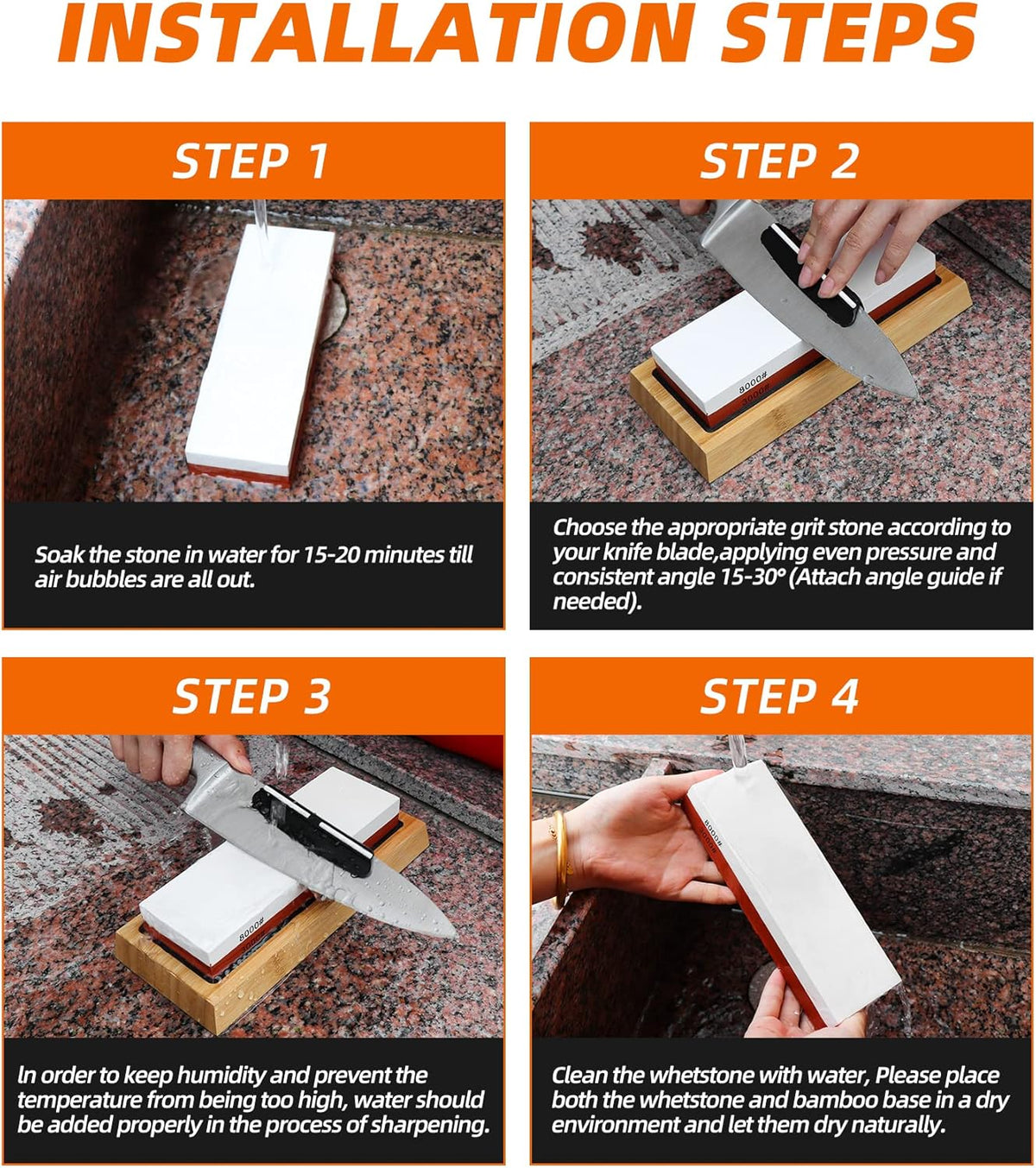 INSTALLATION STEPS

STEP 1

Soak the stone in water for 15-20 minutes till air bubbles are all out.

STEP 2

8000#
3000#

Choose the appropriate grit stone according to your knife blade,applying even pressure and consistent angle 15-30° (Attach angle guide if needed).

STEP 3

8000#

In order to keep humidity and prevent the temperature from being too high, water should be added properly in the process of sharpening.

STEP 4

8000#

Clean the whetstone with water, Please place both the whetstone and bamboo base in a dry environment and let them dry naturally.