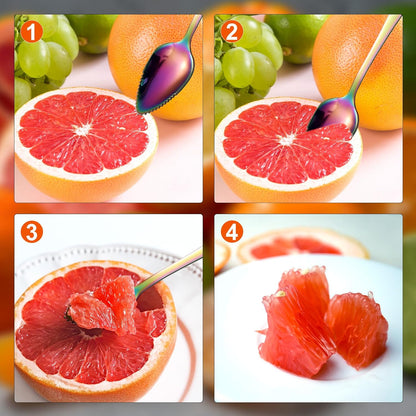 1

2

3

4