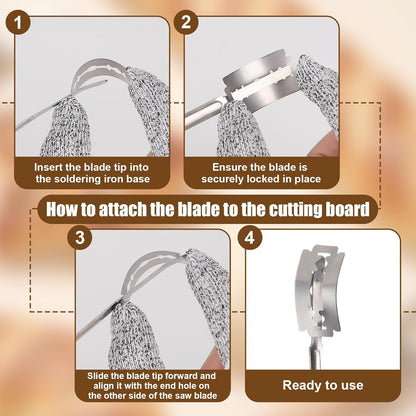 1

Insert the blade tip into the soldering iron base

2

Ensure the blade is securely locked in place

How to attach the blade to the cutting board

3

Slide the blade tip forward and align it with the end hole on the other side of the saw blade

4

Ready to use