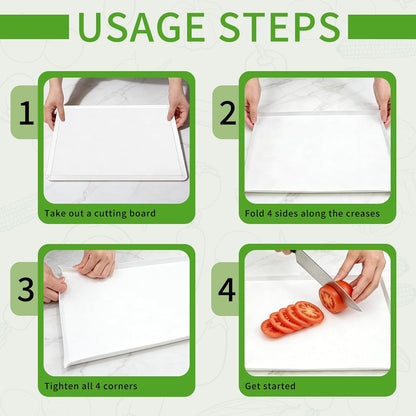 USAGE STEPS

1

Take out a cutting board

2

Fold 4 sides along the creases

3

Tighten all 4 corners

4

Get started