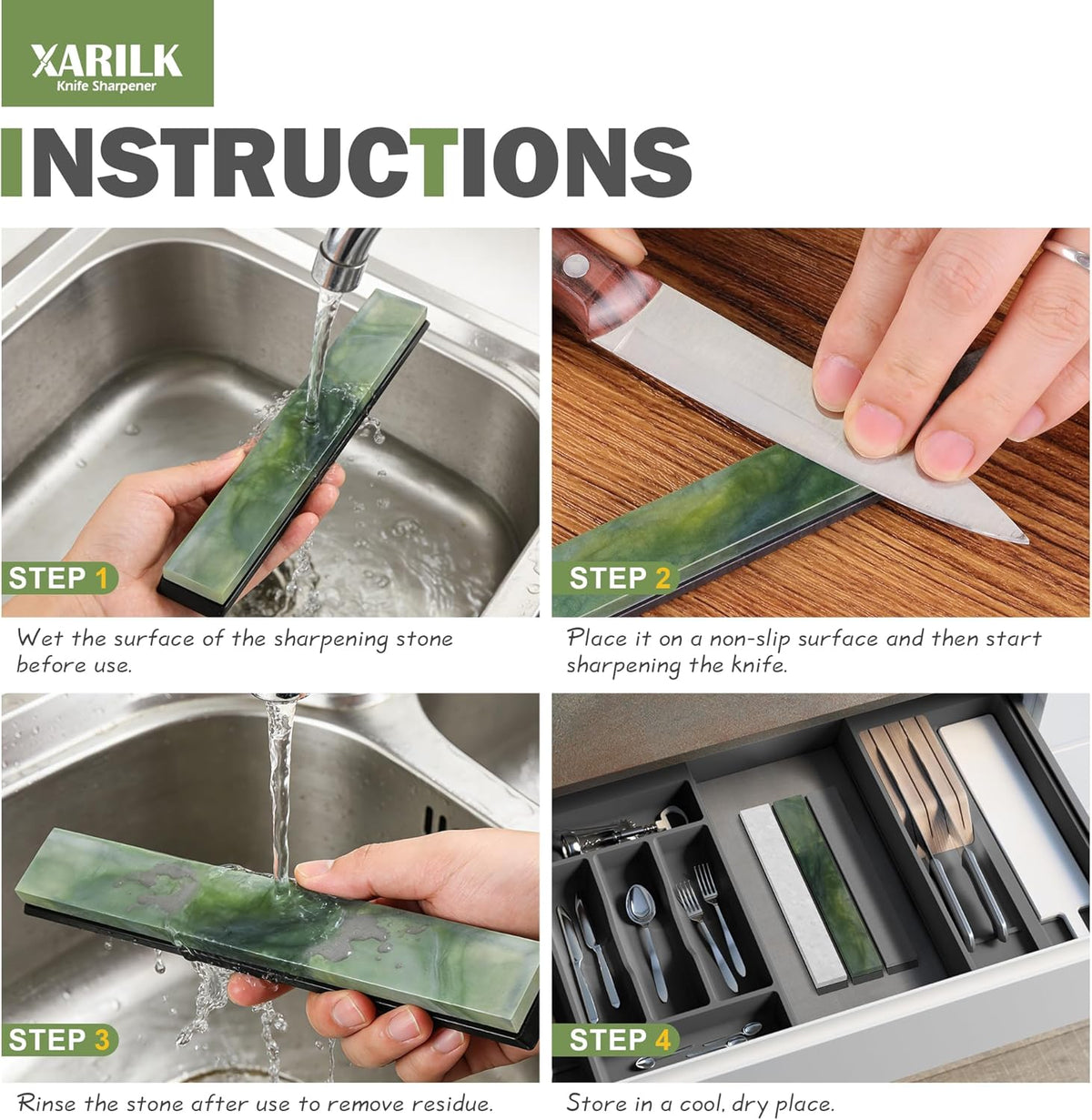 XARILK
Knife Sharpener

INSTRUCTIONS

STEP 1
Wet the surface of the sharpening stone before use.

STEP 2
Place it on a non-slip surface and then start sharpening the knife.

STEP 3
Rinse the stone after use to remove residue.

STEP 4
Store in a cool, dry place.