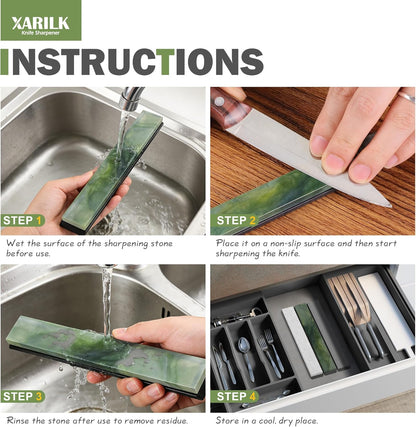 XARILK
Knife Sharpener

INSTRUCTIONS

STEP 1
Wet the surface of the sharpening stone before use.

STEP 2
Place it on a non-slip surface and then start sharpening the knife.

STEP 3
Rinse the stone after use to remove residue.

STEP 4
Store in a cool, dry place.