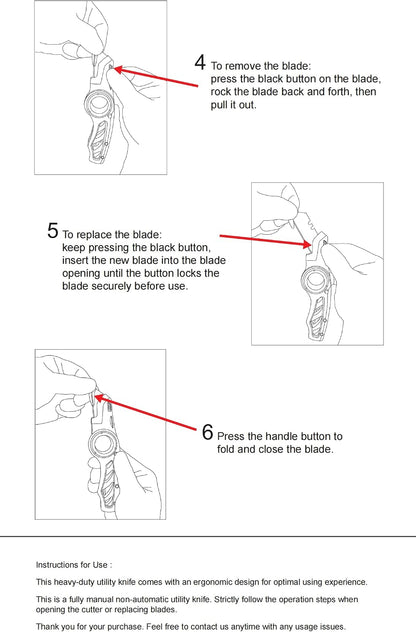 4 To remove the blade:
press the black button on the blade, rock the blade back and forth, then pull it out.

5 To replace the blade:
keep pressing the black button, insert the new blade into the blade opening until the button locks the blade securely before use.

6 Press the handle button to fold and close the blade.

Instructions for Use :

This heavy-duty utility knife comes with an ergonomic design for optimal using experience.

This is a fully manual non-automatic utility knife. Strictly follow the operation steps when opening the cutter or replacing blades.

Thank you for your purchase. Feel free to contact us anytime with any usage issues.