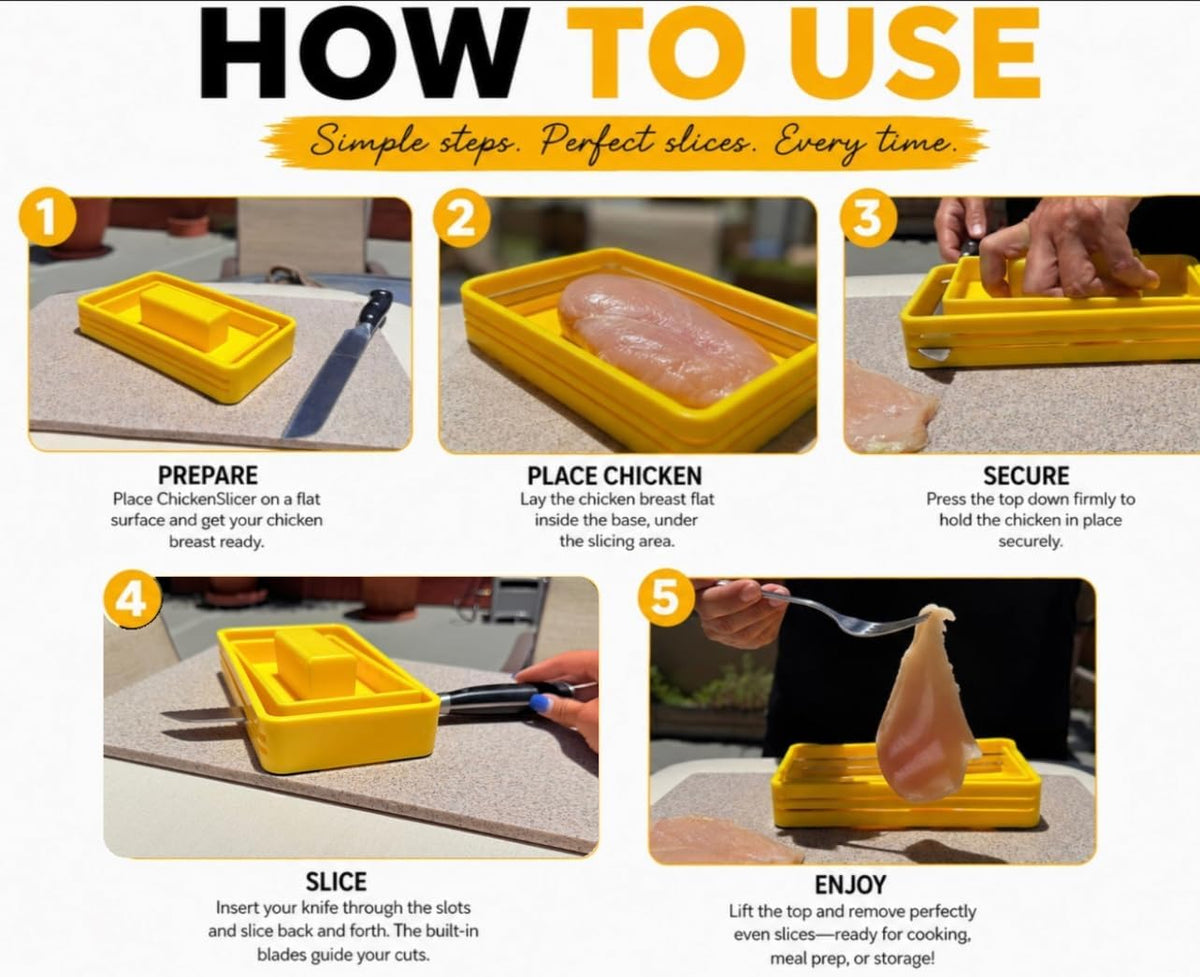 HOW TO USE

Simple steps. Perfect slices. Every time.

1

PREPARE
Place ChickenSlicer on a flat surface and get your chicken breast ready.

2

PLACE CHICKEN
Lay the chicken breast flat inside the base, under the slicing area.

3

SECURE
Press the top down firmly to hold the chicken in place securely.

4

SLICE
Insert your knife through the slots and slice back and forth. The built-in blades guide your cuts.

5

ENJOY
Lift the top and remove perfectly even slices—ready for cooking, meal prep, or storage!