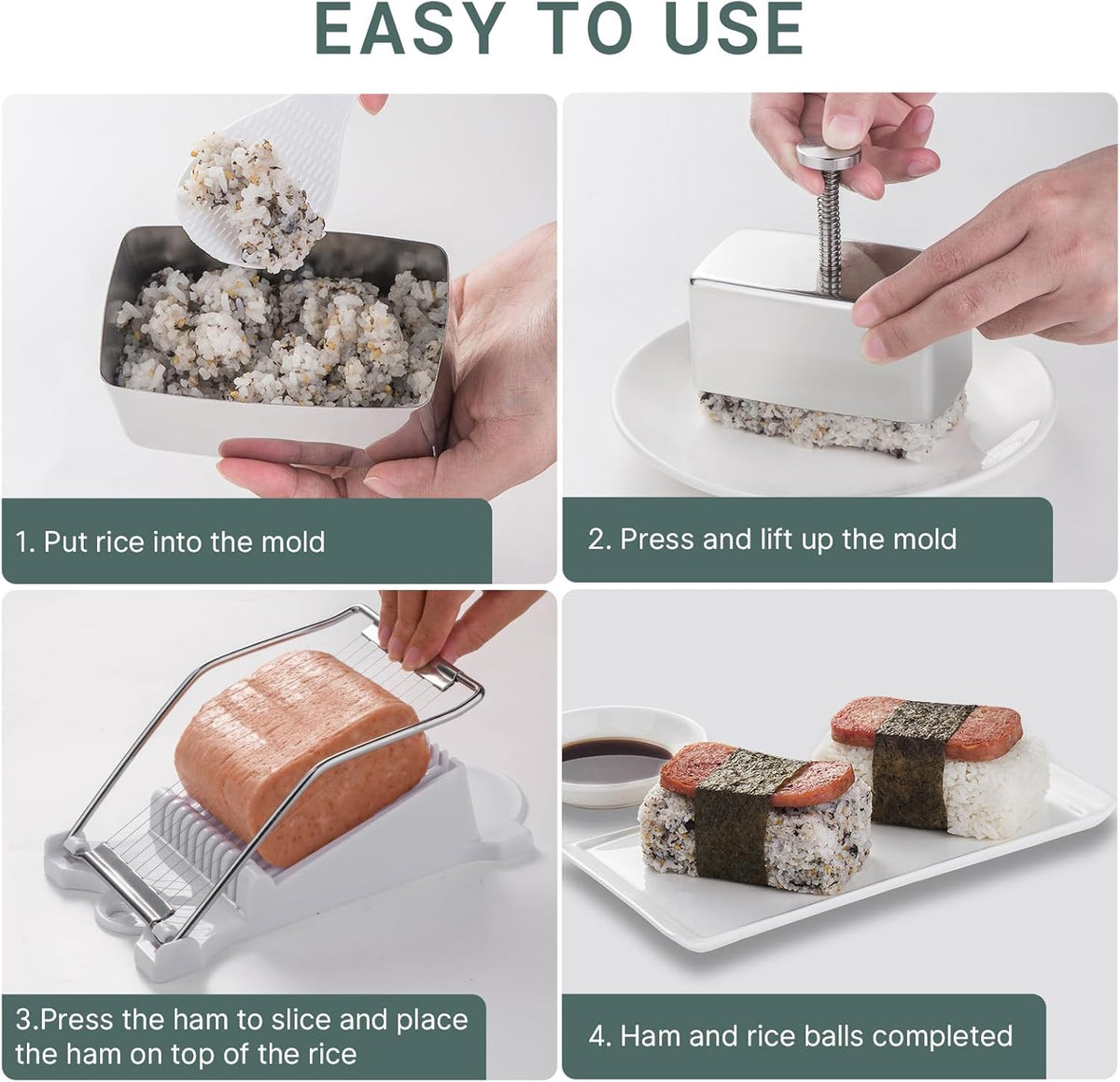 EASY TO USE

1. Put rice into the mold

2. Press and lift up the mold

3.Press the ham to slice and place the ham on top of the rice

4. Ham and rice balls completed