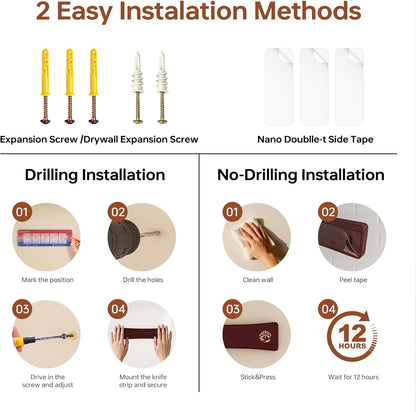 2 Easy Instalation Methods

Expansion Screw /Drywall Expansion Screw

Nano Doublle-t Side Tape

Drilling Installation

01

Mark the position

02

Drill the holes

03

Drive in the screw and adjust

04

Mount the knife strip and secure

No-Drilling Installation

01

Clean wall

02

Peel tape

03

Stick&Press

04

12 HOURS

Wait for 12 hours