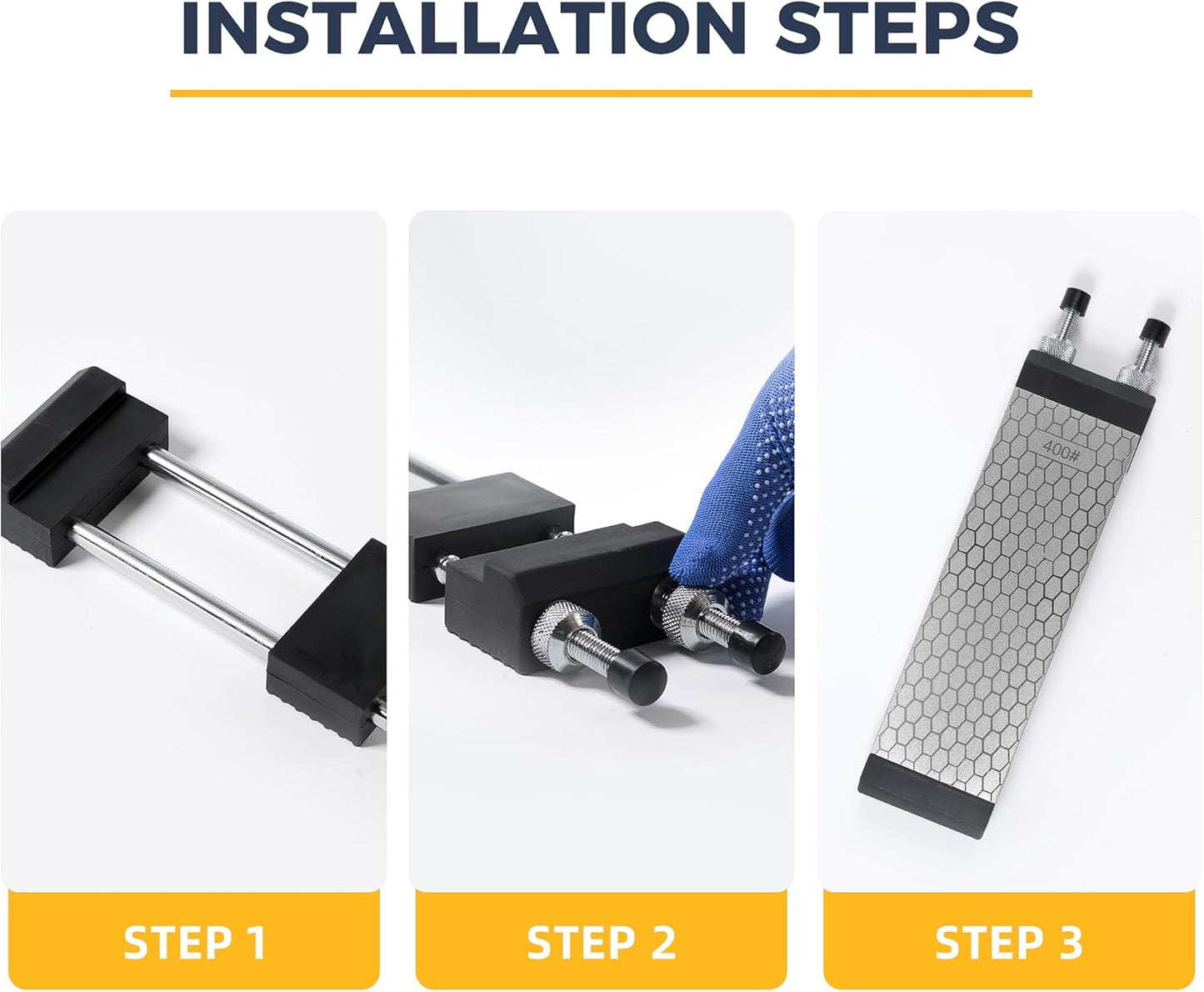 INSTALLATION STEPS

400#

STEP 1

STEP 2

STEP 3