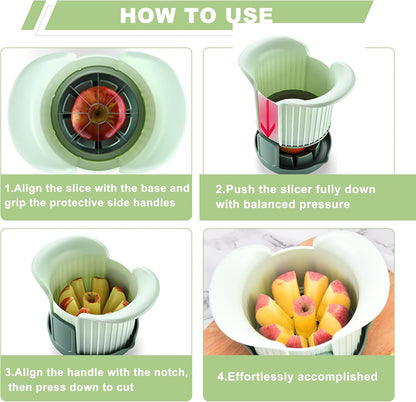 HOW TO USE

1.Align the slice with the base and grip the protective side handles

2.Push the slicer fully down with balanced pressure

3.Align the handle with the notch, then press down to cut

4.Effortlessly accomplished